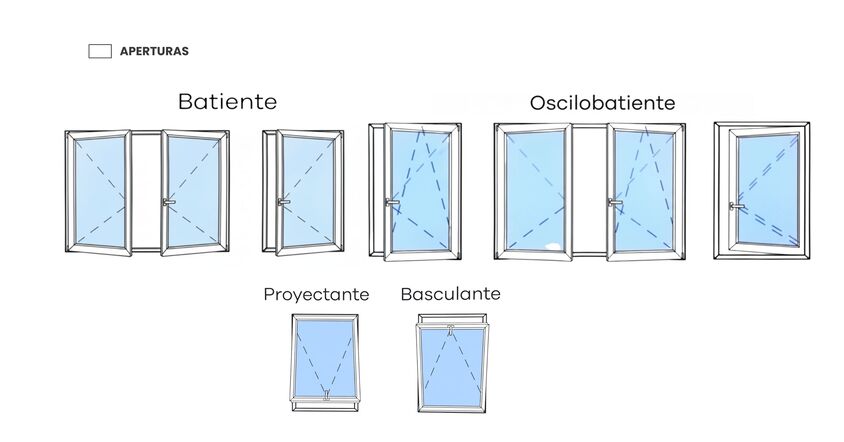 APERTURAS

Batiente

Oscilobatiente

Proyectante

Basculante